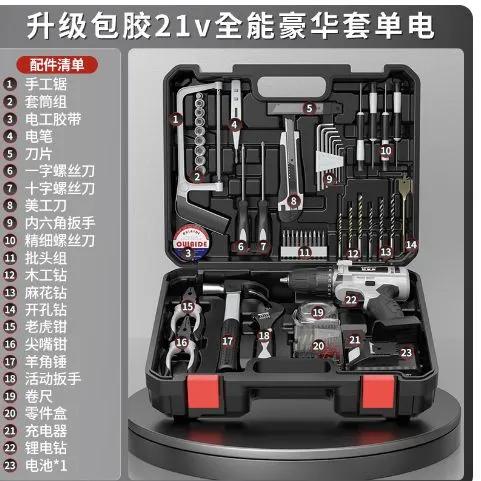 升级包胶21v全能豪华套单电

配件清单
1 手工锯
2 套筒组
3 电工胶带
4 电笔
5 刀片
6 一字螺丝刀
7 十字螺丝刀
8 美工刀
9 内六角扳手
10 精细螺丝刀
11 批头组
12 木工钻
13 麻花钻
14 开孔钻
15 老虎钳
16 尖嘴钳
17 羊角锤
18 活动扳手
19 卷尺
20 零件盒
21 充电器
22 锂电钻
23 电池*1

1 2 3 4 5 6 7 8 9 10 11 12 13 14 15 16 17 18 19 20 21 22 23

OUBIDE